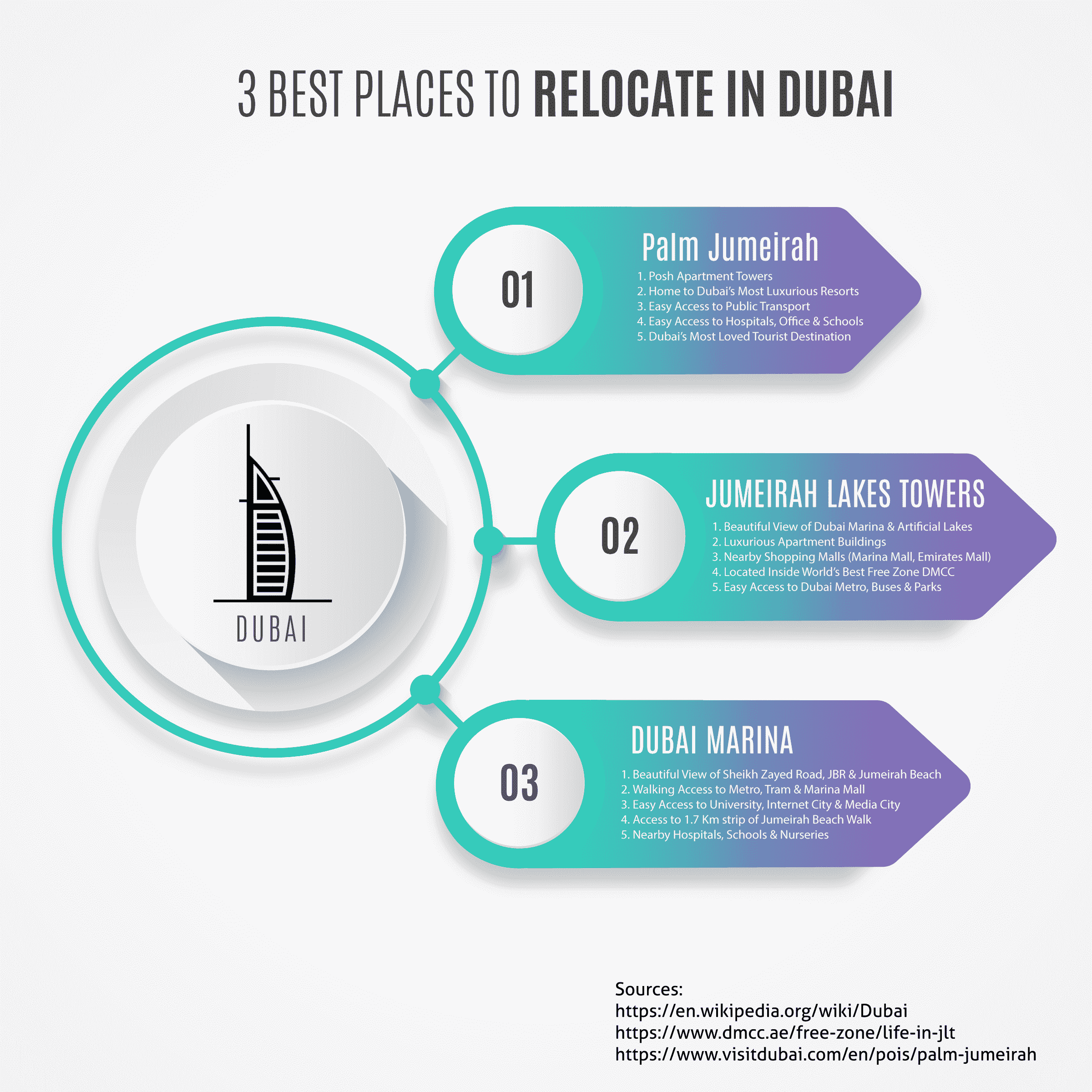 3 BEST PLACES TO RELOCATE IN DUBAI

DUBAI

01

Palm Jumeirah

1. Posh Apartment Towers
2. Home to Dubai's Most Luxurious Resorts
3. Easy Access to Public Transport
4. Easy Access to Hospitals, Office & Schools
5. Dubai's Most Loved Tourist Destination

02

JUMEIRAH LAKES TOWERS

1. Beautiful View of Dubai Marina & Artificial Lakes
2. Luxurious Apartment Buildings
3. Nearby Shopping Malls (Marina Mall, Emirates Mall)
4. Located Inside World's Best Free Zone DMCC
5. Easy Access to Dubai Metro, Buses & Parks

03

DUBAI MARINA

1. Beautiful View of Sheikh Zayed Road, JBR & Jumeirah Beach
2. Walking Access to Metro, Tram & Marina Mall
3. Easy Access to University, Internet City & Media City
4. Access to 1.7 Km strip of Jumeirah Beach Walk
5. Nearby Hospitals, Schools & Nurseries

Sources:
https://en.wikipedia.org/wiki/Dubai
https://www.dmcc.ae/free-zone/life-in-jlt
https://www.visitdubai.com/en/pois/palm-jumeirah